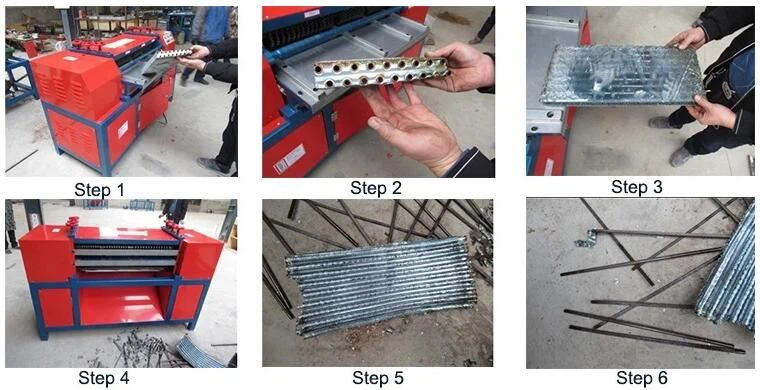 Step 1

Step 2

Step 3

Step 4

Step 5

Step 6